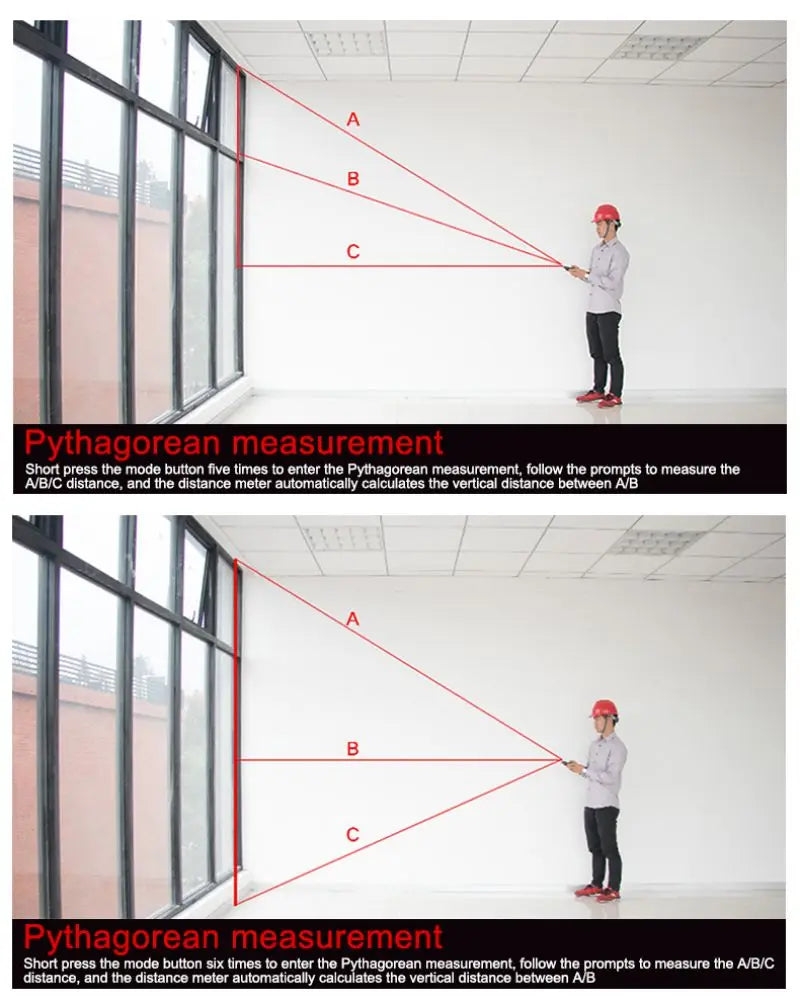 A
B
C

Pythagorean measurement
Short press the mode button five times to enter the Pythagorean measurement, follow the prompts to measure the A/B/C distance, and the distance meter automatically calculates the vertical distance between A/B

A
B
C

Pythagorean measurement
Short press the mode button six times to enter the Pythagorean measurement, follow the prompts to measure the A/B/C distance, and the distance meter automatically calculates the vertical distance between A/B